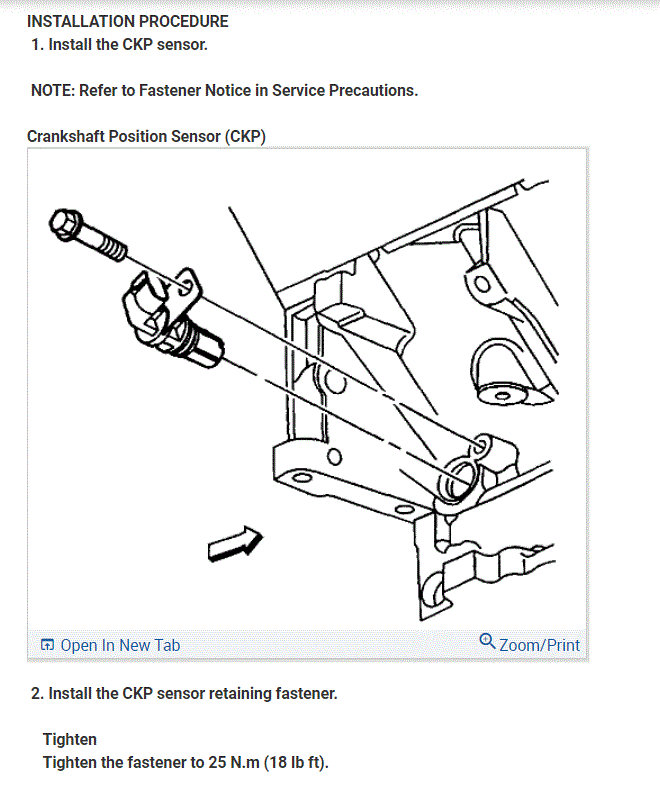 INSTALLATION PROCEDURE
1. Install the CKP sensor.

NOTE: Refer to Fastener Notice in Service Precautions.

Crankshaft Position Sensor (CKP)

Open In New Tab

Zoom/Print

2. Install the CKP sensor retaining fastener.

Tighten
Tighten the fastener to 25 N.m (18 lb ft).