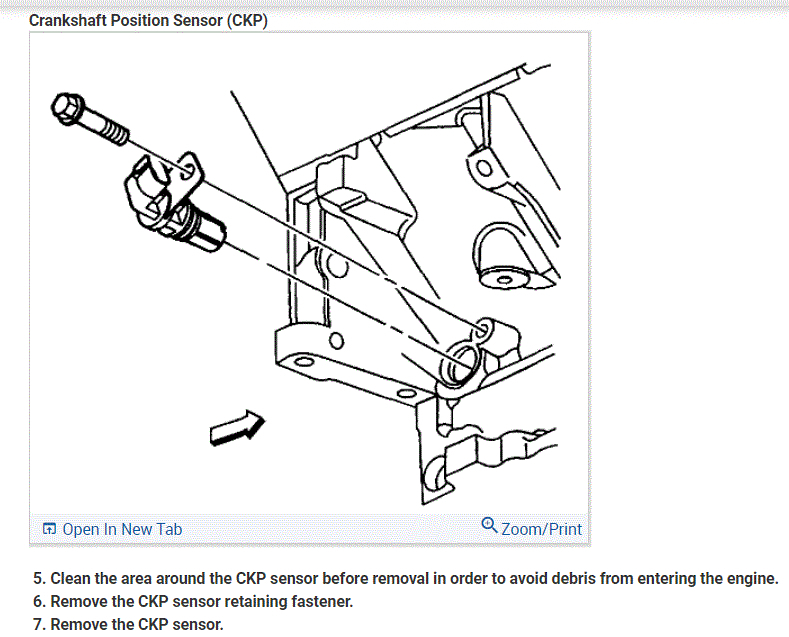 Crankshaft Position Sensor (CKP)

Open In New Tab

Zoom/Print

5. Clean the area around the CKP sensor before removal in order to avoid debris from entering the engine.
6. Remove the CKP sensor retaining fastener.
7. Remove the CKP sensor.