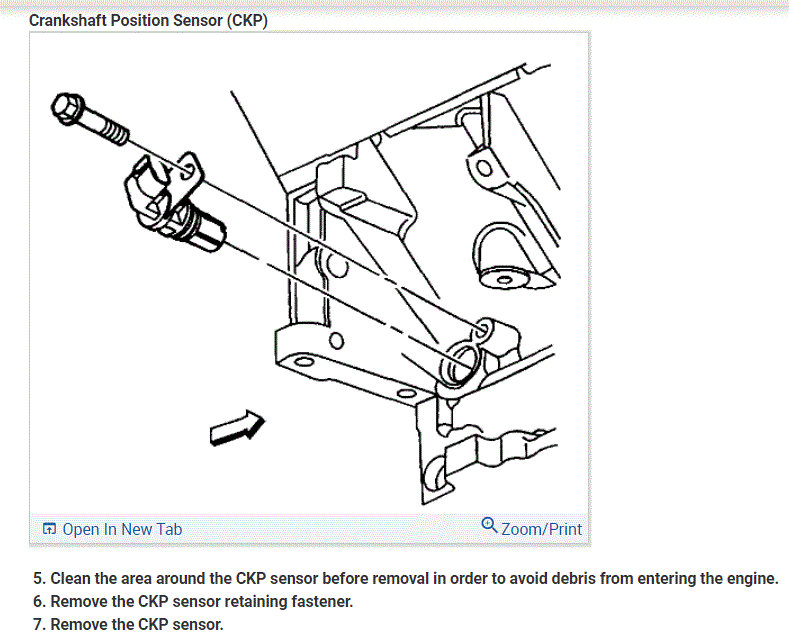 Crankshaft Position Sensor (CKP)

Open In New Tab

Zoom/Print

5. Clean the area around the CKP sensor before removal in order to avoid debris from entering the engine.
6. Remove the CKP sensor retaining fastener.
7. Remove the CKP sensor.