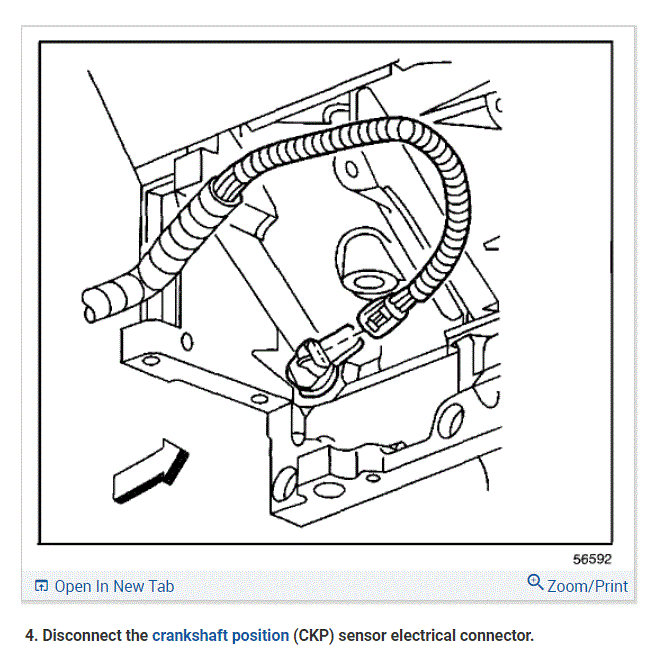 56592

Open In New Tab

Zoom/Print

4. Disconnect the crankshaft position (CKP) sensor electrical connector.