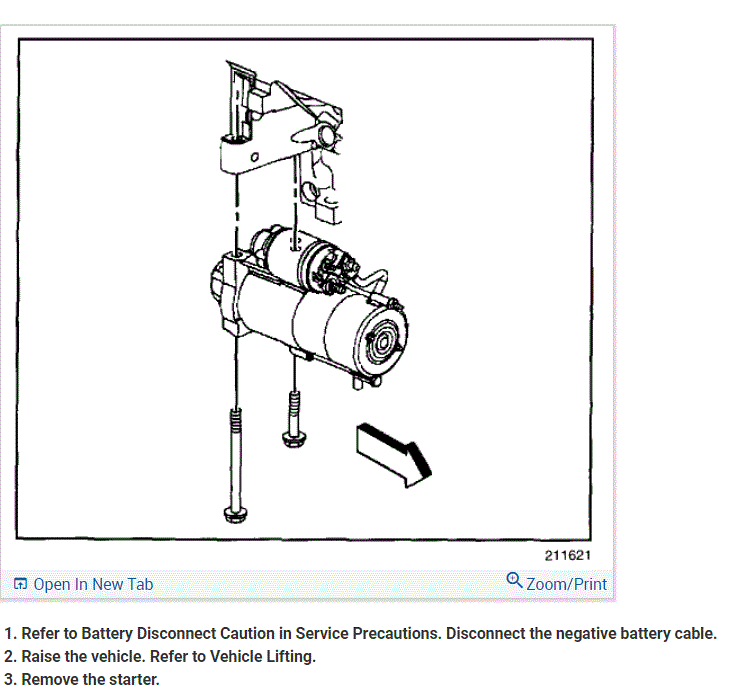 211621

Open In New Tab

Zoom/Print

1. Refer to Battery Disconnect Caution in Service Precautions. Disconnect the negative battery cable.
2. Raise the vehicle. Refer to Vehicle Lifting.
3. Remove the starter.