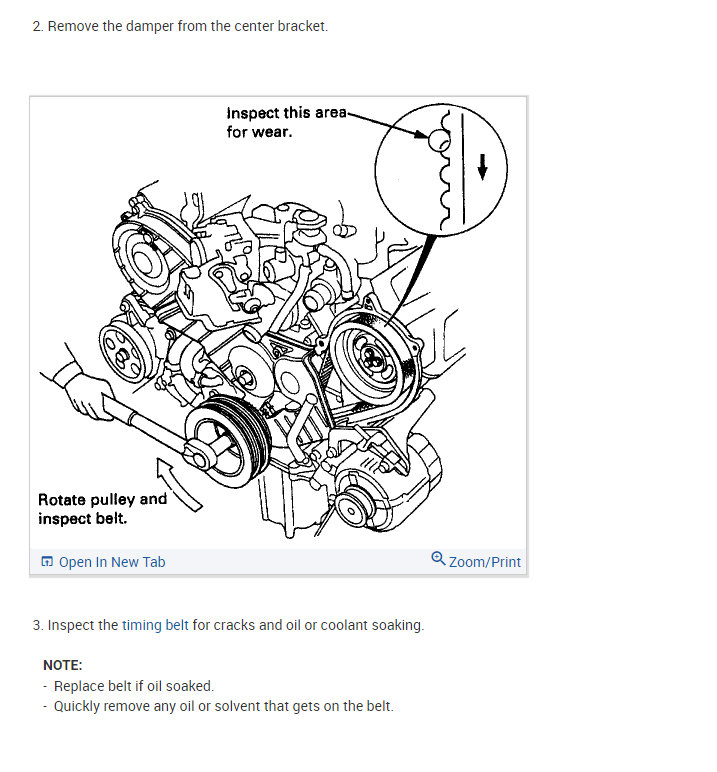 2. Remove the damper from the center bracket.

Inspect this area for wear.

Rotate pulley and inspect belt.

Open In New Tab

Zoom/Print

3. Inspect the timing belt for cracks and oil or coolant soaking.

NOTE:
- Replace belt if oil soaked.
- Quickly remove any oil or solvent that gets on the belt.