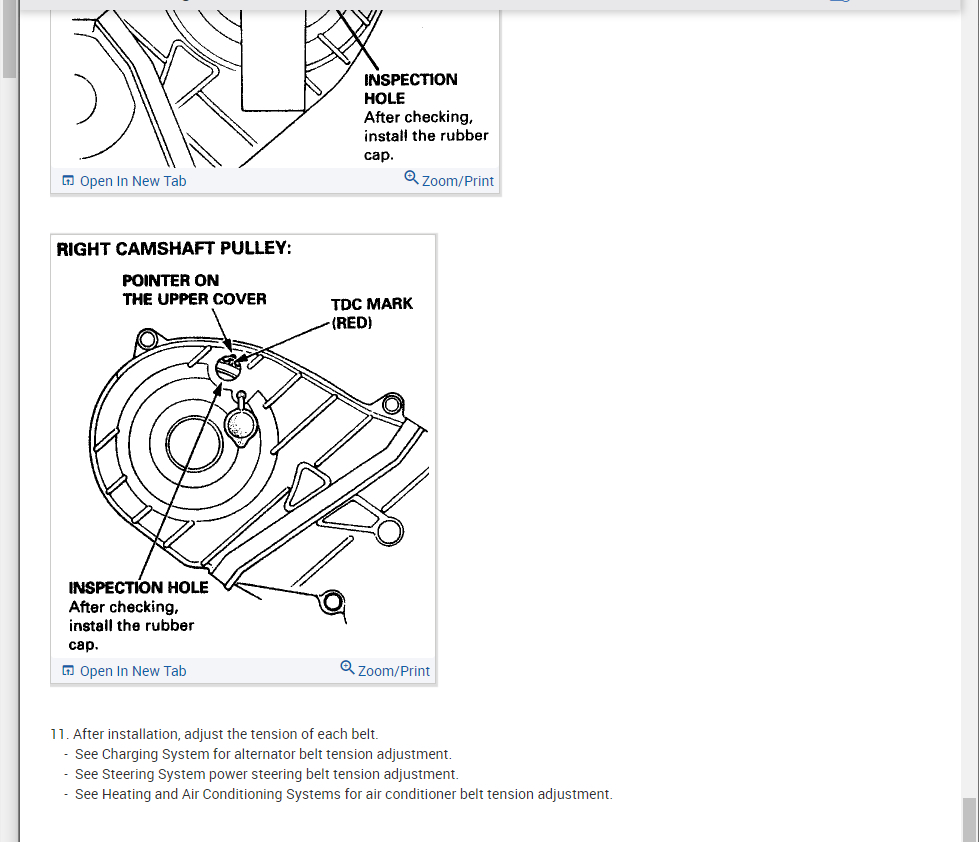 INSPECTION HOLE
After checking, install the rubber cap.

Open In New Tab
Zoom/Print

RIGHT CAMSHAFT PULLEY:

POINTER ON THE UPPER COVER

TDC MARK (RED)

INSPECTION HOLE
After checking, install the rubber cap.

Open In New Tab
Zoom/Print

11. After installation, adjust the tension of each belt.
- See Charging System for alternator belt tension adjustment.
- See Steering System power steering belt tension adjustment.
- See Heating and Air Conditioning Systems for air conditioner belt tension adjustment.