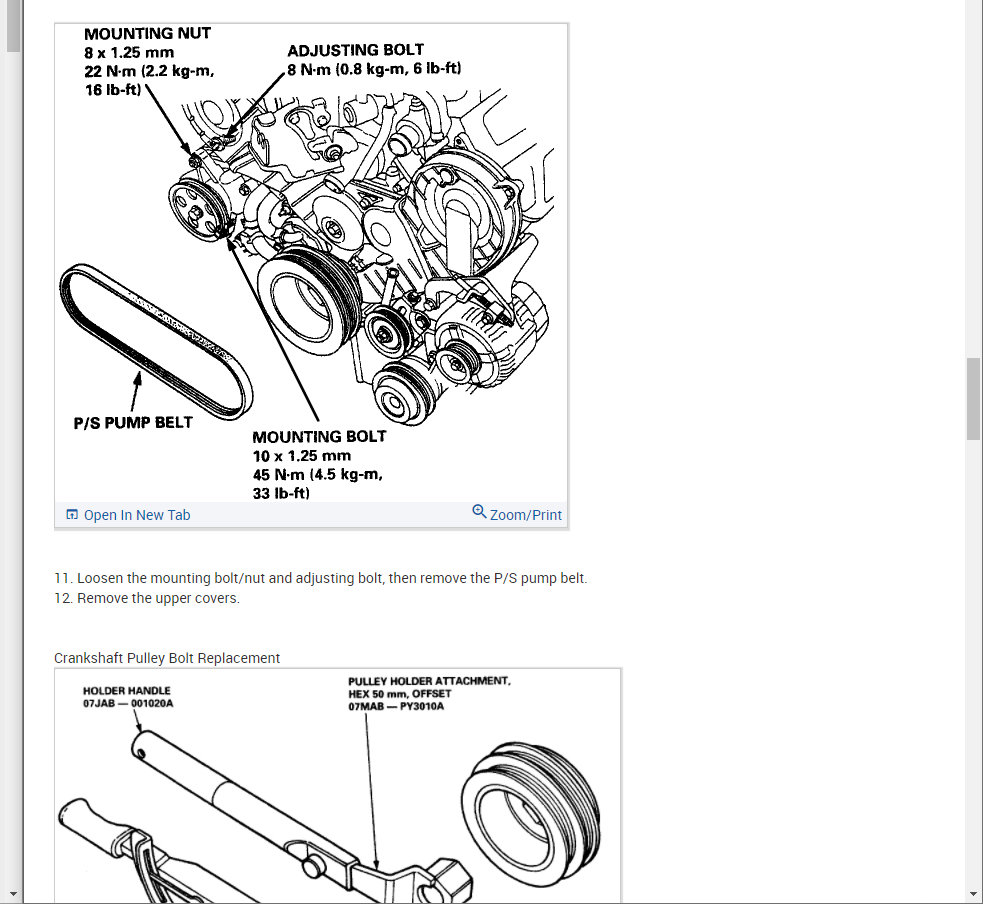 MOUNTING NUT
8 x 1.25 mm
22 N·m (2.2 kg-m, 16 lb-ft)

ADJUSTING BOLT
8 N·m (0.8 kg-m, 6 lb-ft)

P/S PUMP BELT

MOUNTING BOLT
10 x 1.25 mm
45 N·m (4.5 kg-m, 33 lb-ft)

Open In New Tab

Zoom/Print

11. Loosen the mounting bolt/nut and adjusting bolt, then remove the P/S pump belt.
12. Remove the upper covers.

Crankshaft Pulley Bolt Replacement

HOLDER HANDLE
07JAB — 001020A

PULLEY HOLDER ATTACHMENT, HEX 50 mm, OFFSET
07MAB — PY3010A