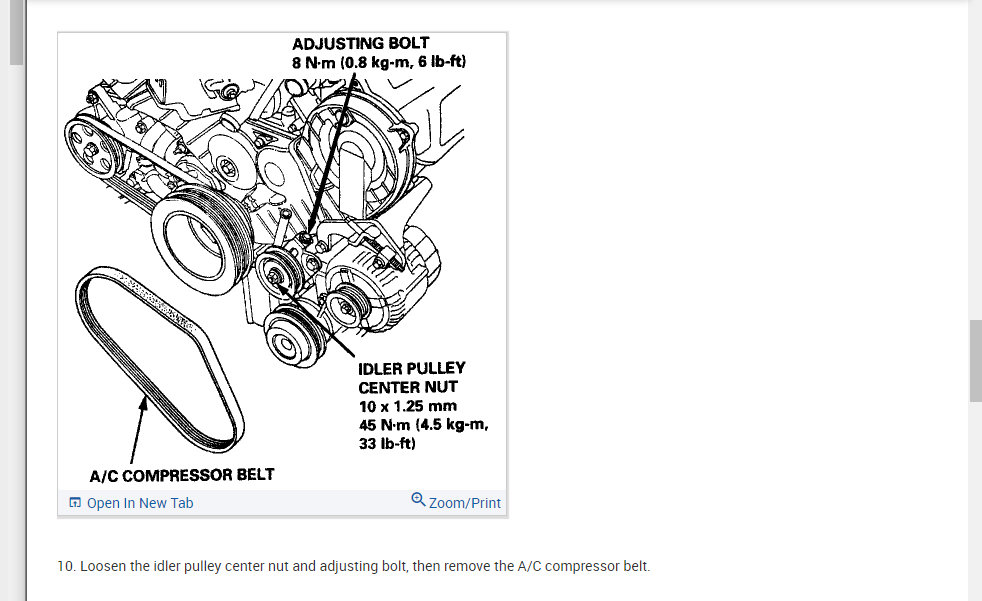 ADJUSTING BOLT
8 N·m (0.8 kg-m, 6 lb-ft)

IDLER PULLEY
CENTER NUT
10 x 1.25 mm
45 N·m (4.5 kg-m,
33 lb-ft)

A/C COMPRESSOR BELT

Open In New Tab

Zoom/Print

10. Loosen the idler pulley center nut and adjusting bolt, then remove the A/C compressor belt.