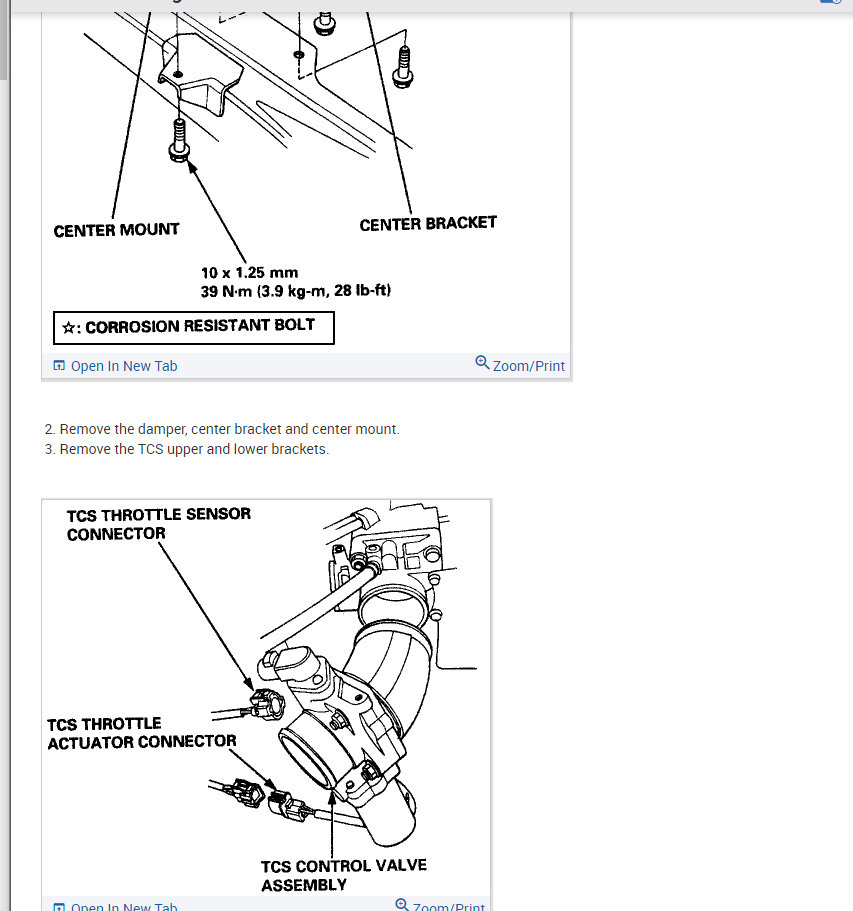 CENTER MOUNT

CENTER BRACKET

10 x 1.25 mm
39 N·m (3.9 kg-m, 28 lb-ft)

☆: CORROSION RESISTANT BOLT

Open In New Tab

Zoom/Print

2. Remove the damper, center bracket and center mount.
3. Remove the TCS upper and lower brackets.

TCS THROTTLE SENSOR CONNECTOR

TCS THROTTLE ACTUATOR CONNECTOR

TCS CONTROL VALVE ASSEMBLY

Open In New Tab

Zoom/Print