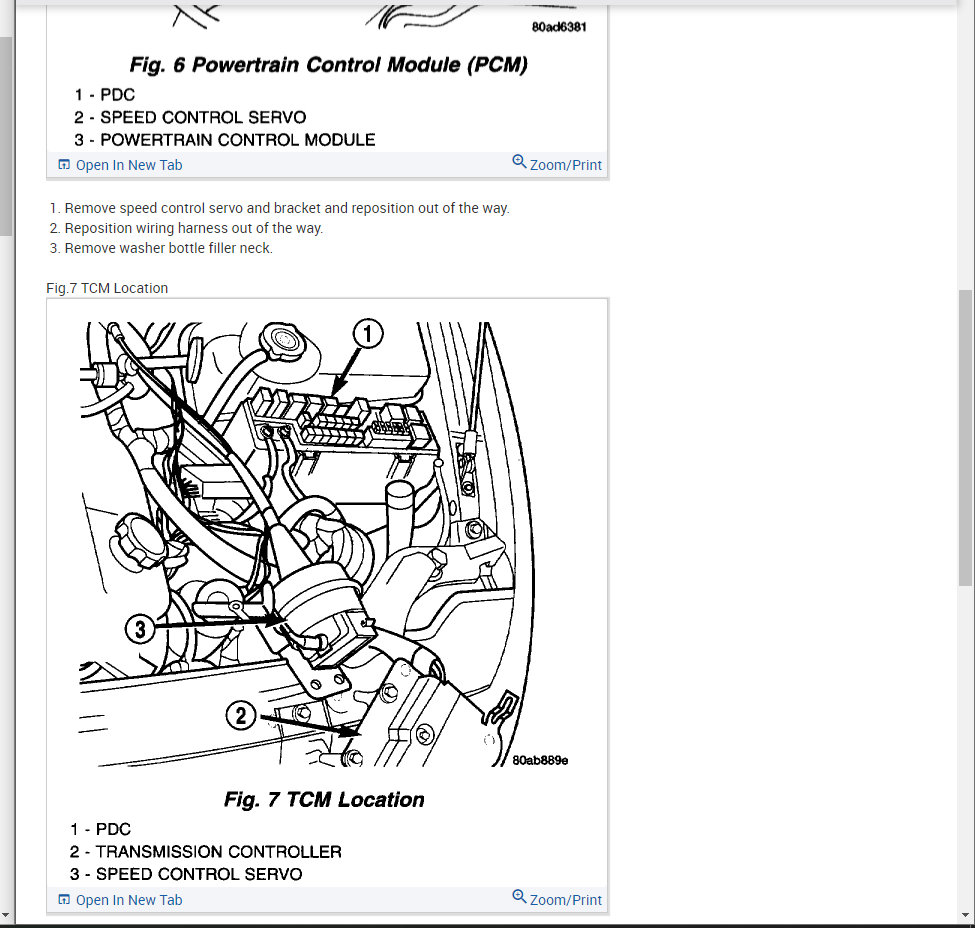 80ad6381

Fig. 6 Powertrain Control Module (PCM)

1 - PDC
2 - SPEED CONTROL SERVO
3 - POWERTRAIN CONTROL MODULE

Open In New Tab

Zoom/Print

1. Remove speed control servo and bracket and reposition out of the way.
2. Reposition wiring harness out of the way.
3. Remove washer bottle filler neck.

Fig.7 TCM Location

1

3

2

80ab889e

Fig. 7 TCM Location

1 - PDC
2 - TRANSMISSION CONTROLLER
3 - SPEED CONTROL SERVO

Open In New Tab

Zoom/Print