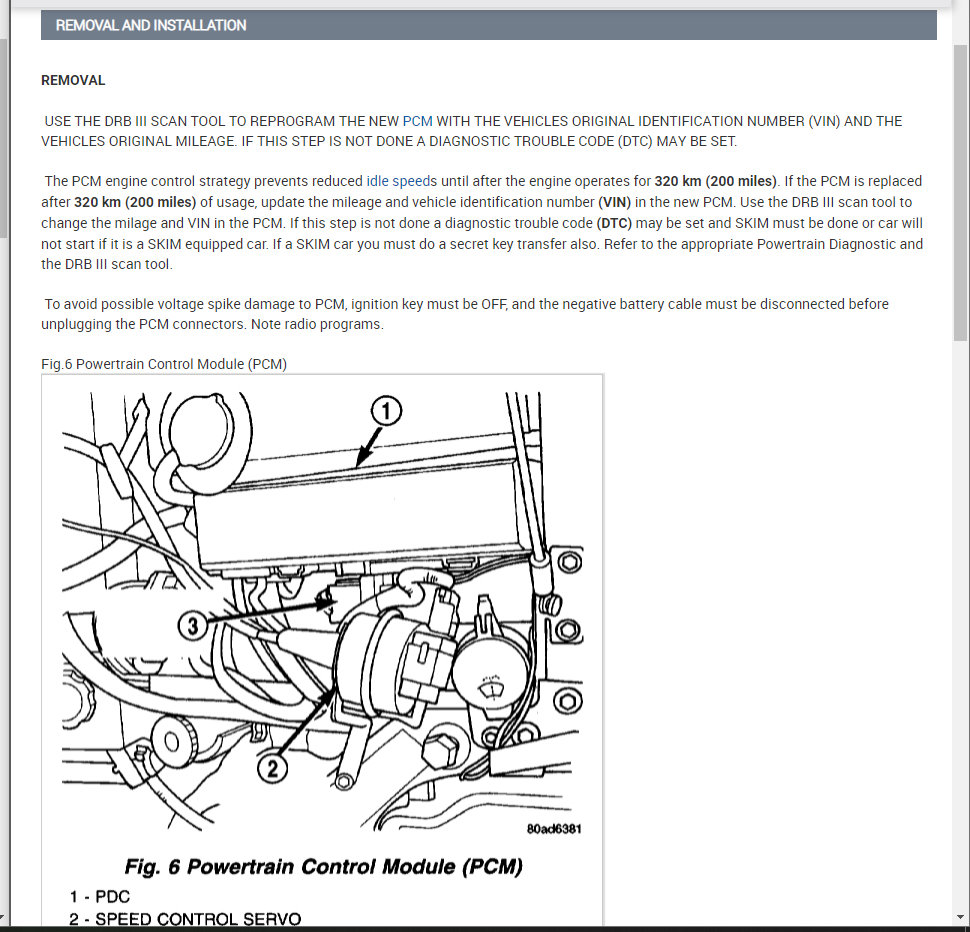 REMOVAL AND INSTALLATION

REMOVAL

USE THE DRB III SCAN TOOL TO REPROGRAM THE NEW PCM WITH THE VEHICLES ORIGINAL IDENTIFICATION NUMBER (VIN) AND THE VEHICLES ORIGINAL MILEAGE. IF THIS STEP IS NOT DONE A DIAGNOSTIC TROUBLE CODE (DTC) MAY BE SET.

The PCM engine control strategy prevents reduced idle speeds until after the engine operates for 320 km (200 miles). If the PCM is replaced after 320 km (200 miles) of usage, update the mileage and vehicle identification number (VIN) in the new PCM. Use the DRB III scan tool to change the milage and VIN in the PCM. If this step is not done a diagnostic trouble code (DTC) may be set and SKIM must be done or car will not start if it is a SKIM equipped car. If a SKIM car you must do a secret key transfer also. Refer to the appropriate Powertrain Diagnostic and the DRB III scan tool.

To avoid possible voltage spike damage to PCM, ignition key must be OFF, and the negative battery cable must be disconnected before unplugging the PCM connectors. Note radio programs.

Fig.6 Powertrain Control Module (PCM)

1
3
2
80ad6381

Fig. 6 Powertrain Control Module (PCM)

1 - PDC
2 - SPEED CONTROL SERVO