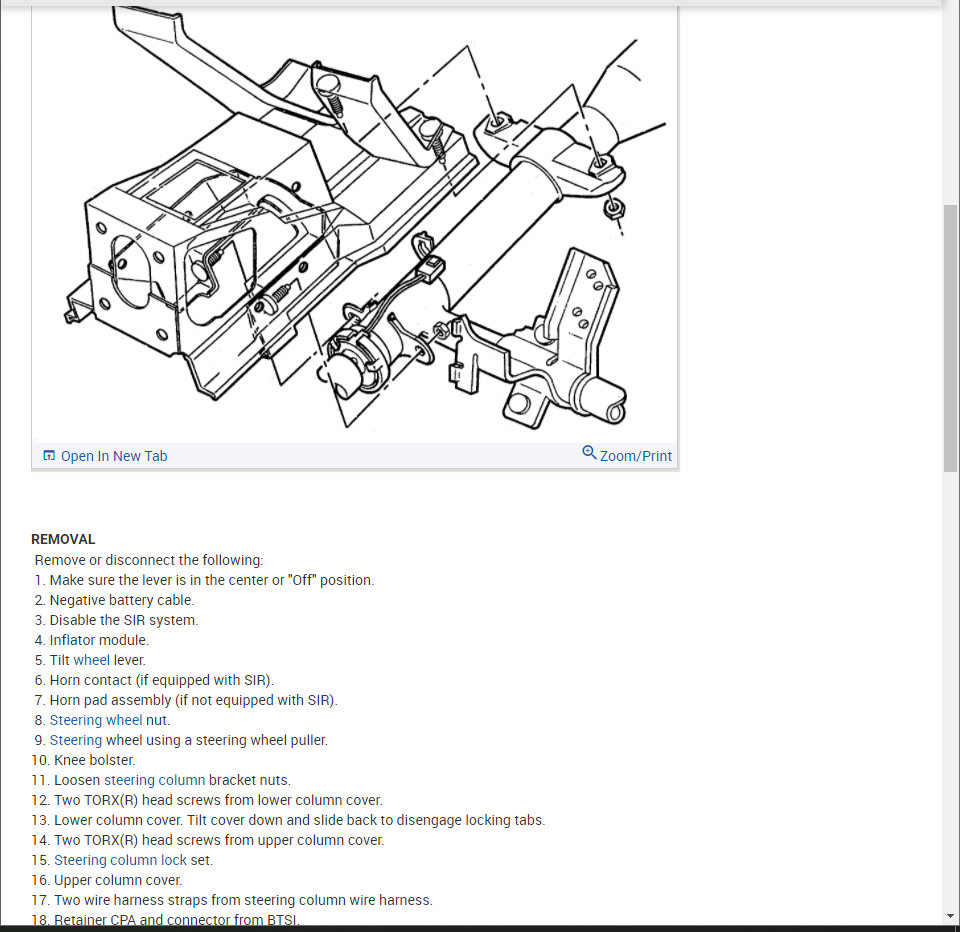 Open In New Tab

Zoom/Print

REMOVAL

Remove or disconnect the following:
1. Make sure the lever is in the center or "Off" position.
2. Negative battery cable.
3. Disable the SIR system.
4. Inflator module.
5. Tilt wheel lever.
6. Horn contact (if equipped with SIR).
7. Horn pad assembly (if not equipped with SIR).
8. Steering wheel nut.
9. Steering wheel using a steering wheel puller.
10. Knee bolster.
11. Loosen steering column bracket nuts.
12. Two TORX(R) head screws from lower column cover.
13. Lower column cover. Tilt cover down and slide back to disengage locking tabs.
14. Two TORX(R) head screws from upper column cover.
15. Steering column lock set.
16. Upper column cover.
17. Two wire harness straps from steering column wire harness.
18. Retainer CPA and connector from BTSI.