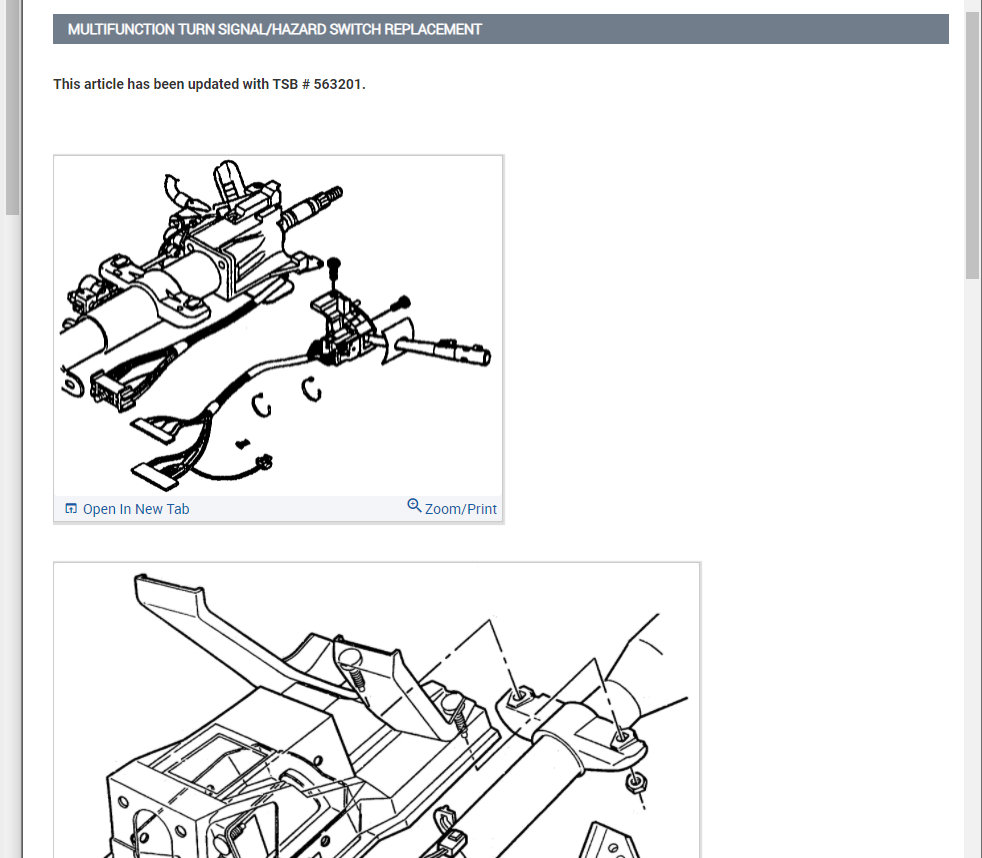 MULTIFUNCTION TURN SIGNAL/HAZARD SWITCH REPLACEMENT

This article has been updated with TSB # 563201.

Open In New Tab

Zoom/Print