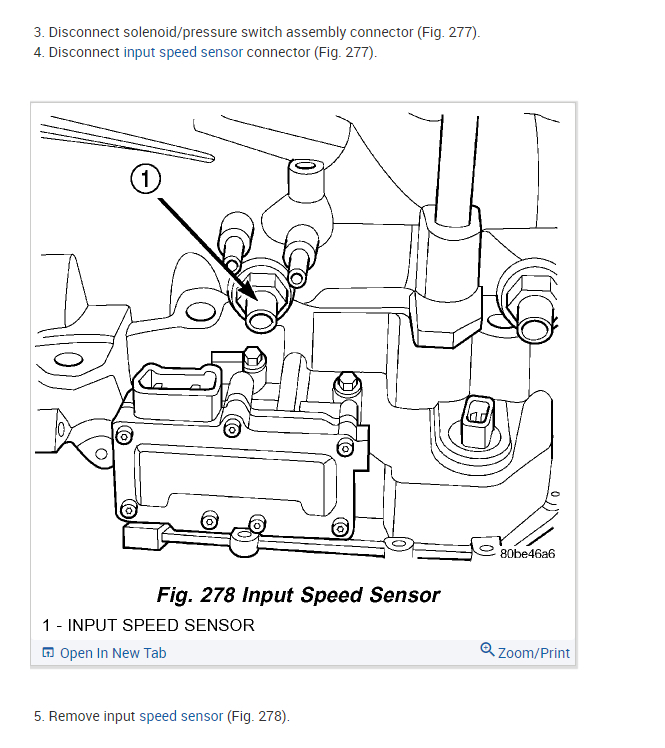 3. Disconnect solenoid/pressure switch assembly connector (Fig. 277).
4. Disconnect input speed sensor connector (Fig. 277).

1

80be46a6

Fig. 278 Input Speed Sensor

1 - INPUT SPEED SENSOR

Open In New Tab

Zoom/Print

5. Remove input speed sensor (Fig. 278).