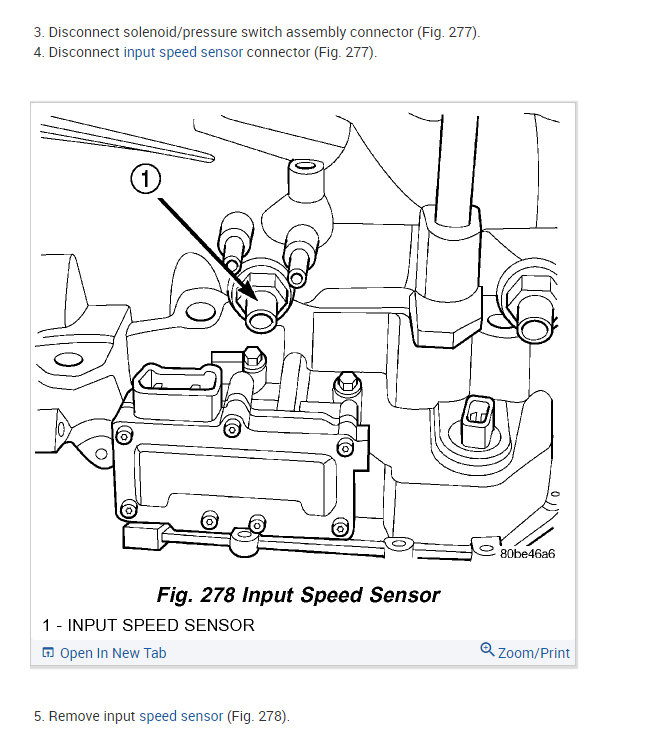 3. Disconnect solenoid/pressure switch assembly connector (Fig. 277).
4. Disconnect input speed sensor connector (Fig. 277).

1

80be46a6

Fig. 278 Input Speed Sensor

1 - INPUT SPEED SENSOR

Open In New Tab

Zoom/Print

5. Remove input speed sensor (Fig. 278).