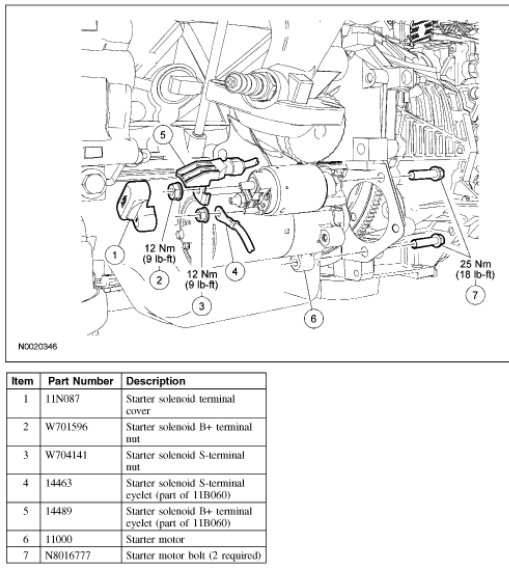 5

1

12 Nm
(9 lb-ft)

2

12 Nm
(9 lb-ft)

3

4

6

25 Nm
(18 lb-ft)

7

N0020346

| Item | Part Number | Description |
|---|---|---|
| 1 | 11N087 | Starter solenoid terminal cover |
| 2 | W701596 | Starter solenoid B+ terminal nut |
| 3 | W704141 | Starter solenoid S-terminal nut |
| 4 | 14463 | Starter solenoid S-terminal eyelet (part of 11B060) |
| 5 | 14489 | Starter solenoid B+ terminal eyelet (part of 11B060) |
| 6 | 11000 | Starter motor |
| 7 | N8016777 | Starter motor bolt (2 required) |