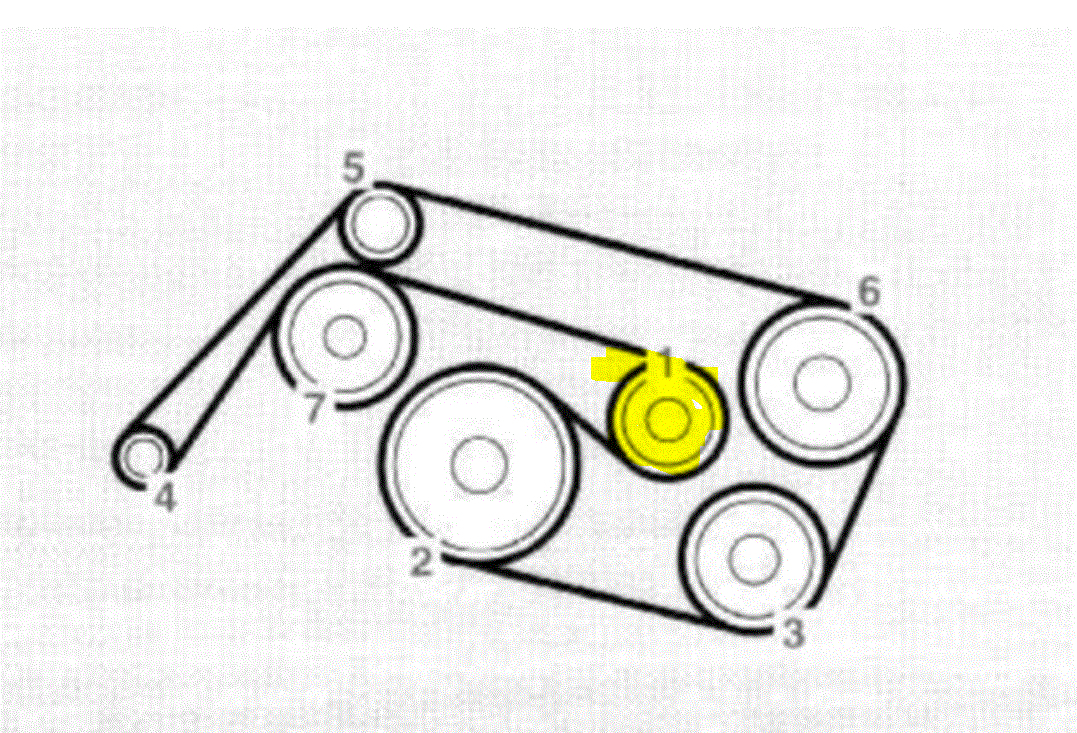 5
6
1
7
4
2
3