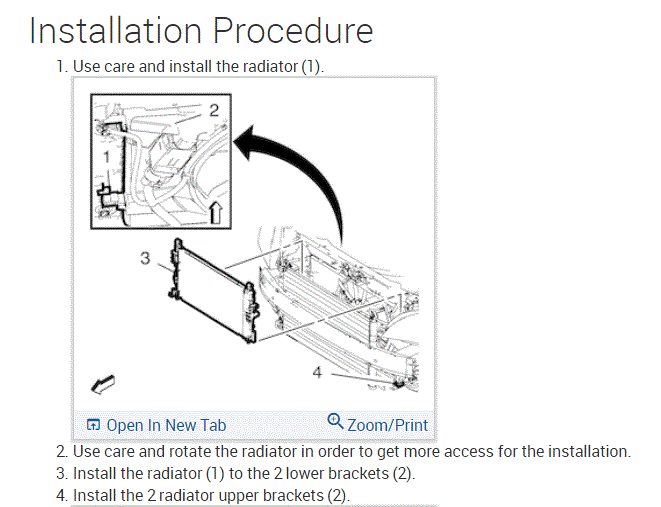 Installation Procedure

1. Use care and install the radiator (1).

2

1

3

4

Open In New Tab

Zoom/Print

2. Use care and rotate the radiator in order to get more access for the installation.

3. Install the radiator (1) to the 2 lower brackets (2).

4. Install the 2 radiator upper brackets (2).