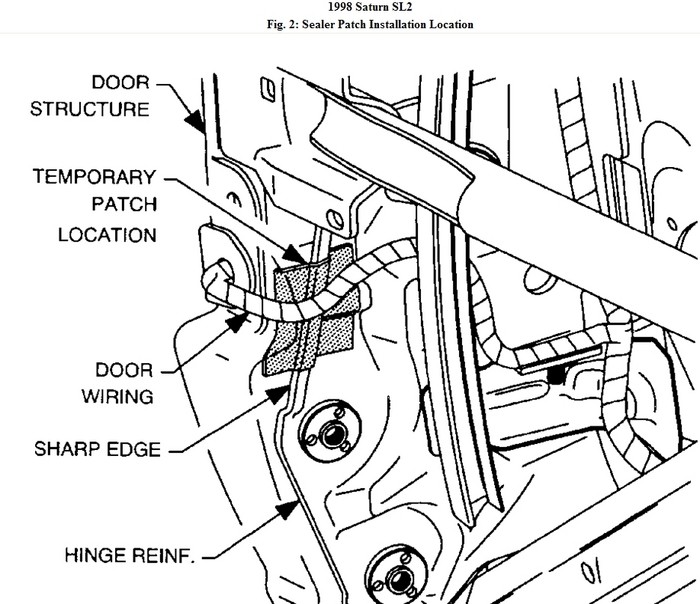 1998 Saturn SL2
Fig. 2: Sealer Patch Installation Location

DOOR STRUCTURE

TEMPORARY PATCH LOCATION

DOOR WIRING

SHARP EDGE

HINGE REINF.