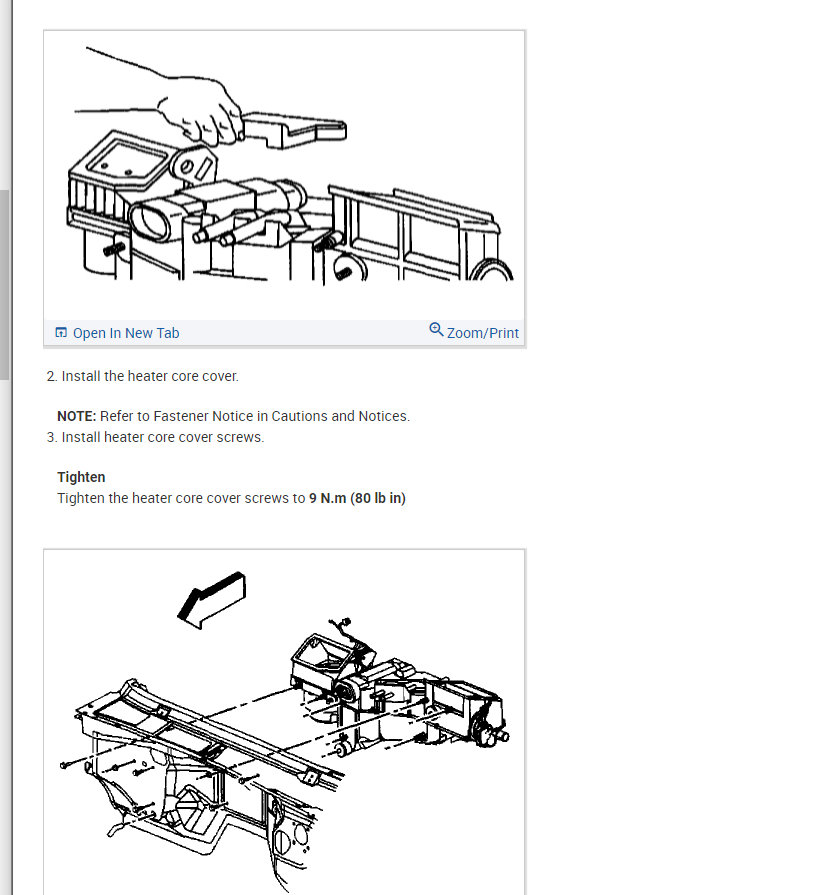 Open In New Tab

Zoom/Print

2. Install the heater core cover.

NOTE: Refer to Fastener Notice in Cautions and Notices.

3. Install heater core cover screws.

Tighten
Tighten the heater core cover screws to 9 N.m (80 lb in)