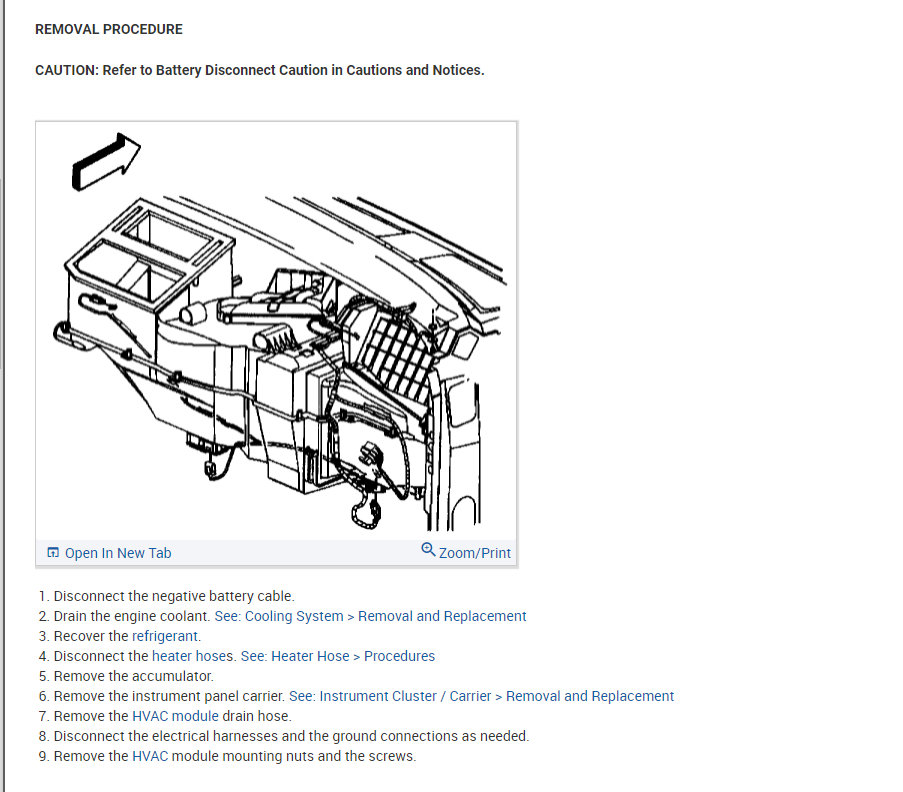 REMOVAL PROCEDURE

CAUTION: Refer to Battery Disconnect Caution in Cautions and Notices.

Open In New Tab
Zoom/Print

1. Disconnect the negative battery cable.
2. Drain the engine coolant. See: Cooling System > Removal and Replacement
3. Recover the refrigerant.
4. Disconnect the heater hoses. See: Heater Hose > Procedures
5. Remove the accumulator.
6. Remove the instrument panel carrier. See: Instrument Cluster / Carrier > Removal and Replacement
7. Remove the HVAC module drain hose.
8. Disconnect the electrical harnesses and the ground connections as needed.
9. Remove the HVAC module mounting nuts and the screws.