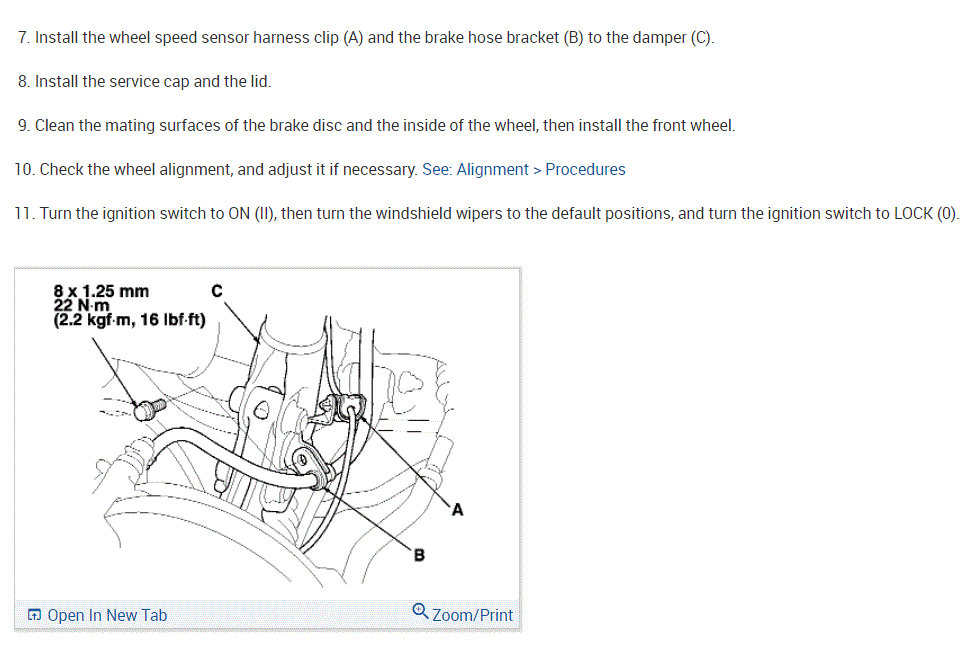 7. Install the wheel speed sensor harness clip (A) and the brake hose bracket (B) to the damper (C).

8. Install the service cap and the lid.

9. Clean the mating surfaces of the brake disc and the inside of the wheel, then install the front wheel.

10. Check the wheel alignment, and adjust it if necessary. See: Alignment > Procedures

11. Turn the ignition switch to ON (II), then turn the windshield wipers to the default positions, and turn the ignition switch to LOCK (0).

8 x 1.25 mm
22 N·m
(2.2 kgf·m, 16 lbf·ft)

C

A

B

Open In New Tab

Zoom/Print