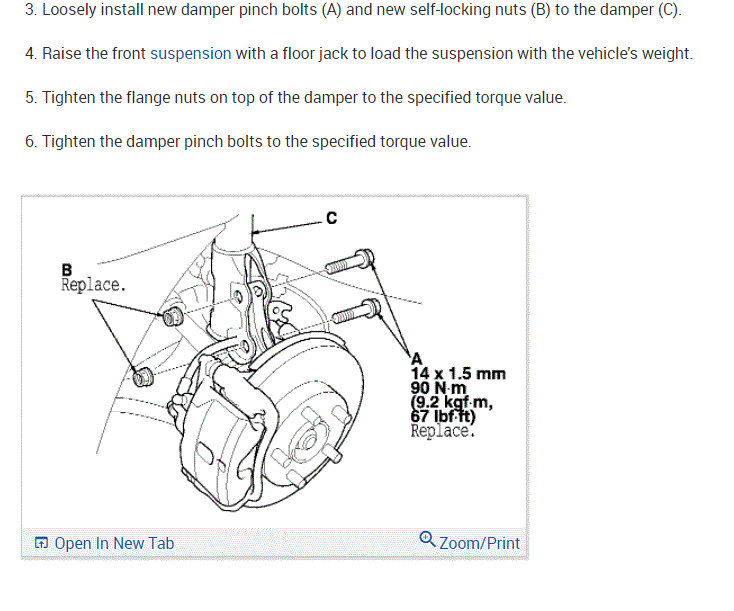 3. Loosely install new damper pinch bolts (A) and new self-locking nuts (B) to the damper (C).

4. Raise the front suspension with a floor jack to load the suspension with the vehicle's weight.

5. Tighten the flange nuts on top of the damper to the specified torque value.

6. Tighten the damper pinch bolts to the specified torque value.

C

B
Replace.

A
14 x 1.5 mm
90 N·m
(9.2 kgf·m,
67 lbf·ft)
Replace.

Open In New Tab

Zoom/Print