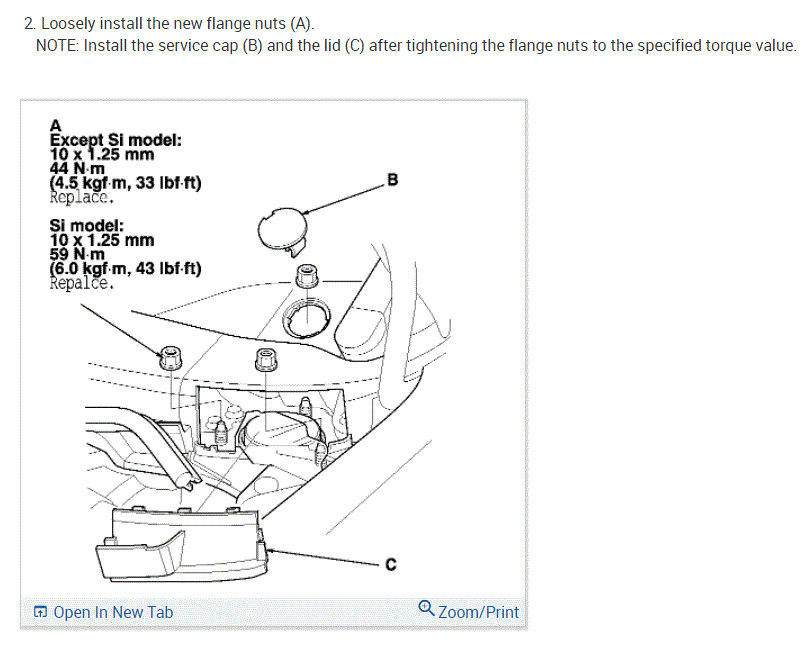 2. Loosely install the new flange nuts (A).
NOTE: Install the service cap (B) and the lid (C) after tightening the flange nuts to the specified torque value.

A
Except Si model:
10 x 1.25 mm
44 N·m
(4.5 kgf·m, 33 lbf·ft)
Replace.

Si model:
10 x 1.25 mm
59 N·m
(6.0 kgf·m, 43 lbf·ft)
Repalce.

B

C

Open In New Tab

Zoom/Print