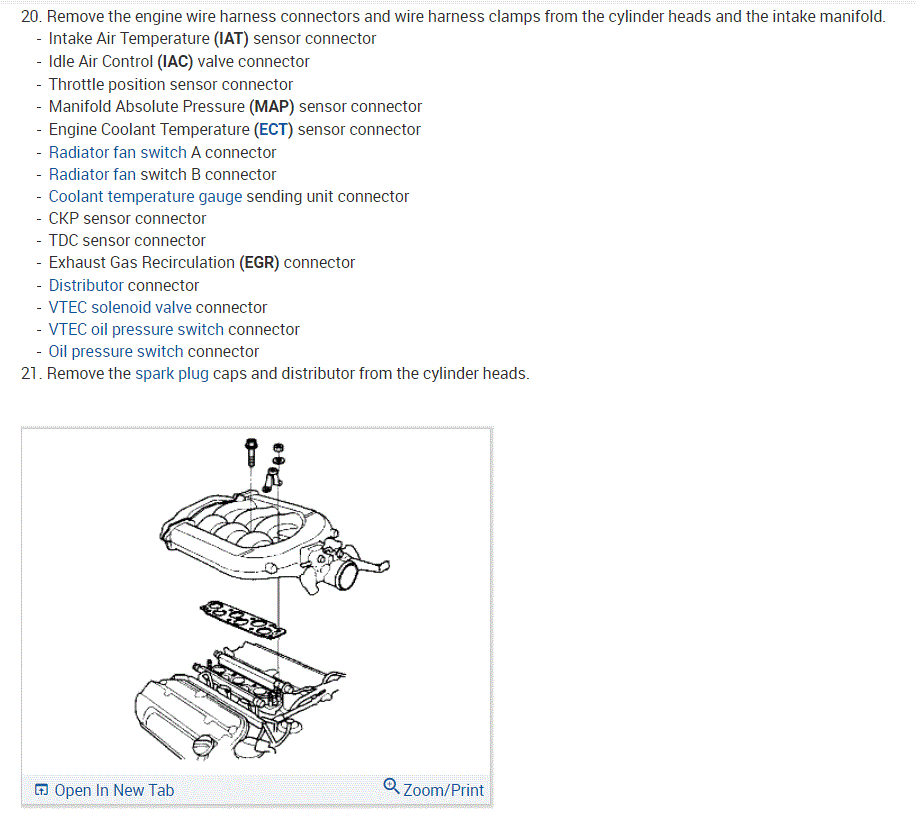 20. Remove the engine wire harness connectors and wire harness clamps from the cylinder heads and the intake manifold.
- Intake Air Temperature (IAT) sensor connector
- Idle Air Control (IAC) valve connector
- Throttle position sensor connector
- Manifold Absolute Pressure (MAP) sensor connector
- Engine Coolant Temperature (ECT) sensor connector
- Radiator fan switch A connector
- Radiator fan switch B connector
- Coolant temperature gauge sending unit connector
- CKP sensor connector
- TDC sensor connector
- Exhaust Gas Recirculation (EGR) connector
- Distributor connector
- VTEC solenoid valve connector
- VTEC oil pressure switch connector
- Oil pressure switch connector
21. Remove the spark plug caps and distributor from the cylinder heads.

Open In New Tab
Zoom/Print