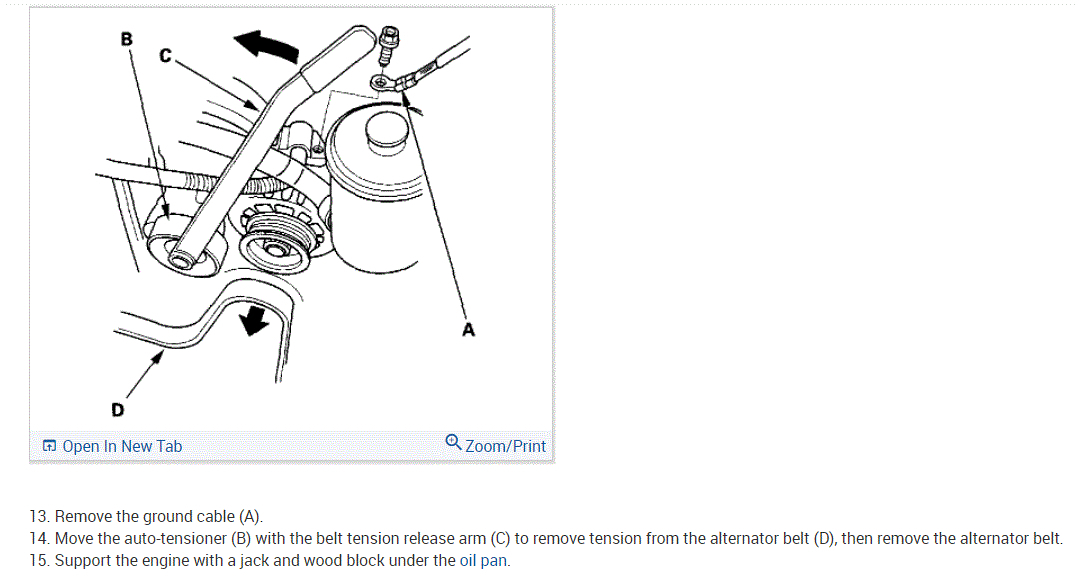 B
C
A
D

Open In New Tab
Zoom/Print

13. Remove the ground cable (A).
14. Move the auto-tensioner (B) with the belt tension release arm (C) to remove tension from the alternator belt (D), then remove the alternator belt.
15. Support the engine with a jack and wood block under the oil pan.