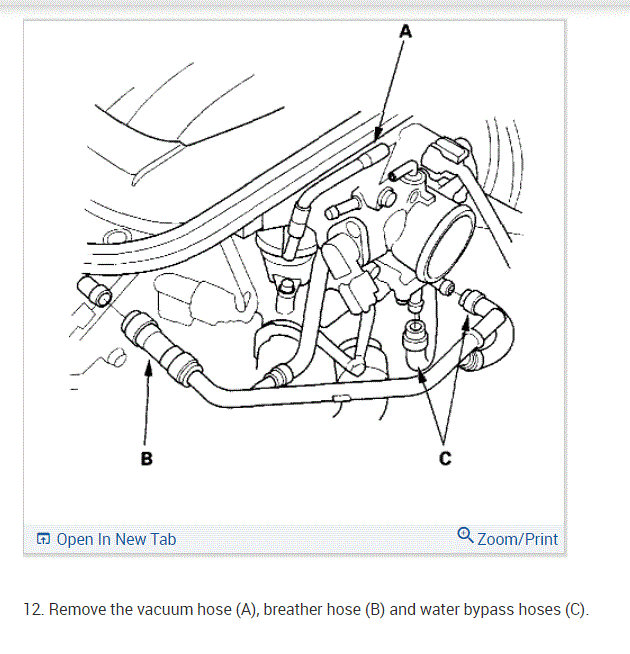 A

B

C

Open In New Tab

Zoom/Print

12. Remove the vacuum hose (A), breather hose (B) and water bypass hoses (C).