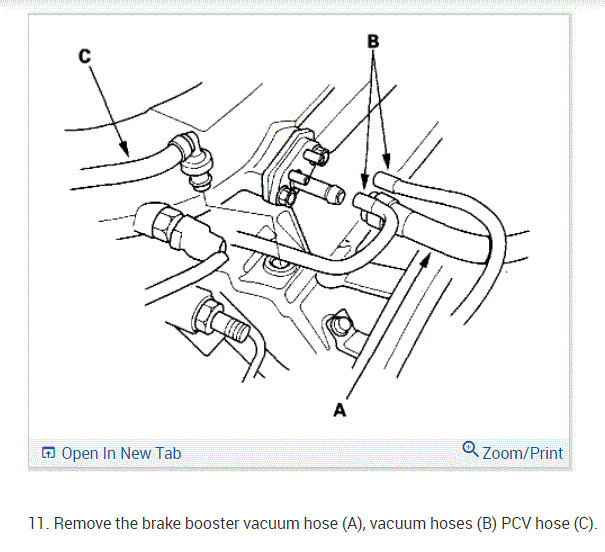 C

B

A

Open In New Tab

Zoom/Print

11. Remove the brake booster vacuum hose (A), vacuum hoses (B) PCV hose (C).