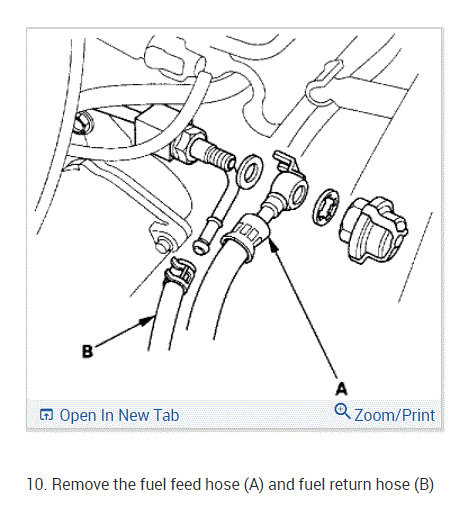 B

A

Open In New Tab

Zoom/Print

10. Remove the fuel feed hose (A) and fuel return hose (B)