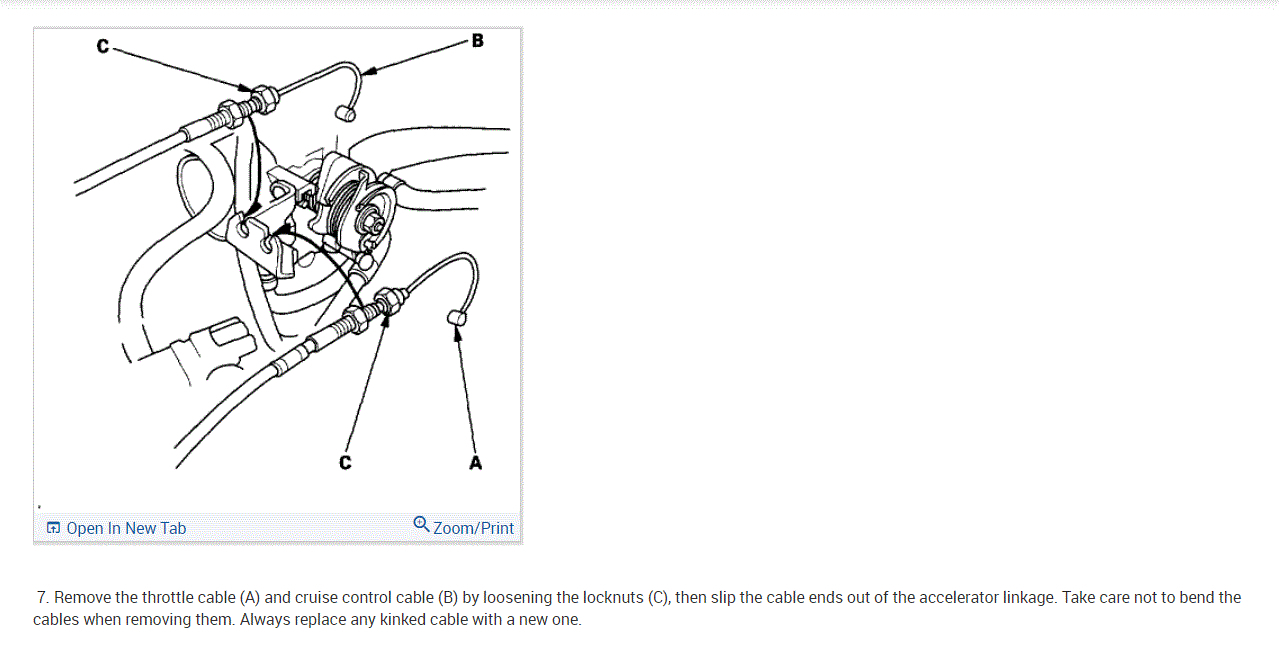 C

B

C

A

Open In New Tab

Zoom/Print

7. Remove the throttle cable (A) and cruise control cable (B) by loosening the locknuts (C), then slip the cable ends out of the accelerator linkage. Take care not to bend the cables when removing them. Always replace any kinked cable with a new one.