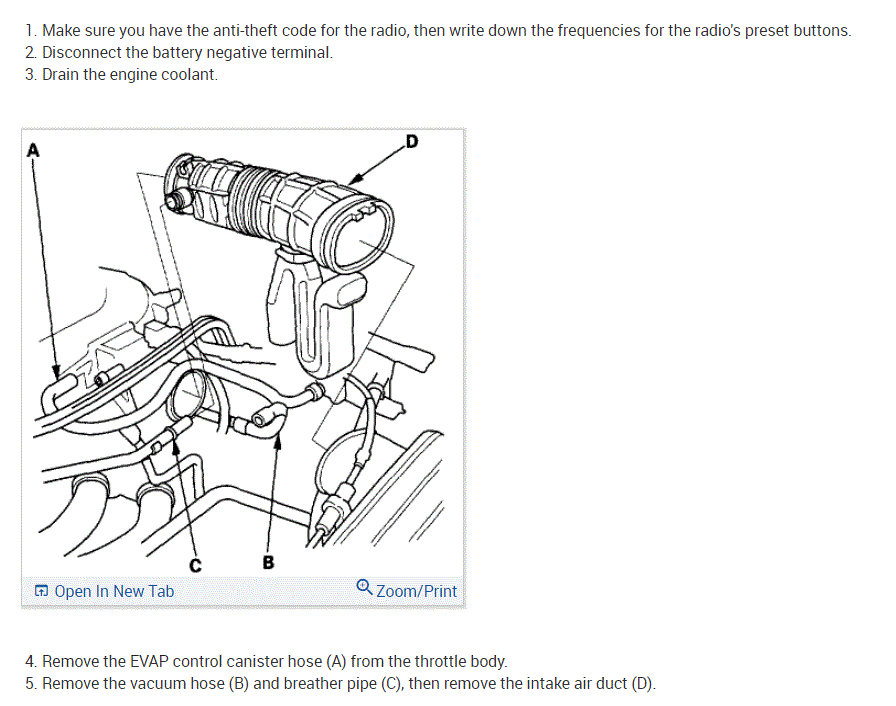 1. Make sure you have the anti-theft code for the radio, then write down the frequencies for the radio's preset buttons.
2. Disconnect the battery negative terminal.
3. Drain the engine coolant.

A
D
C
B

Open In New Tab
Zoom/Print

4. Remove the EVAP control canister hose (A) from the throttle body.
5. Remove the vacuum hose (B) and breather pipe (C), then remove the intake air duct (D).