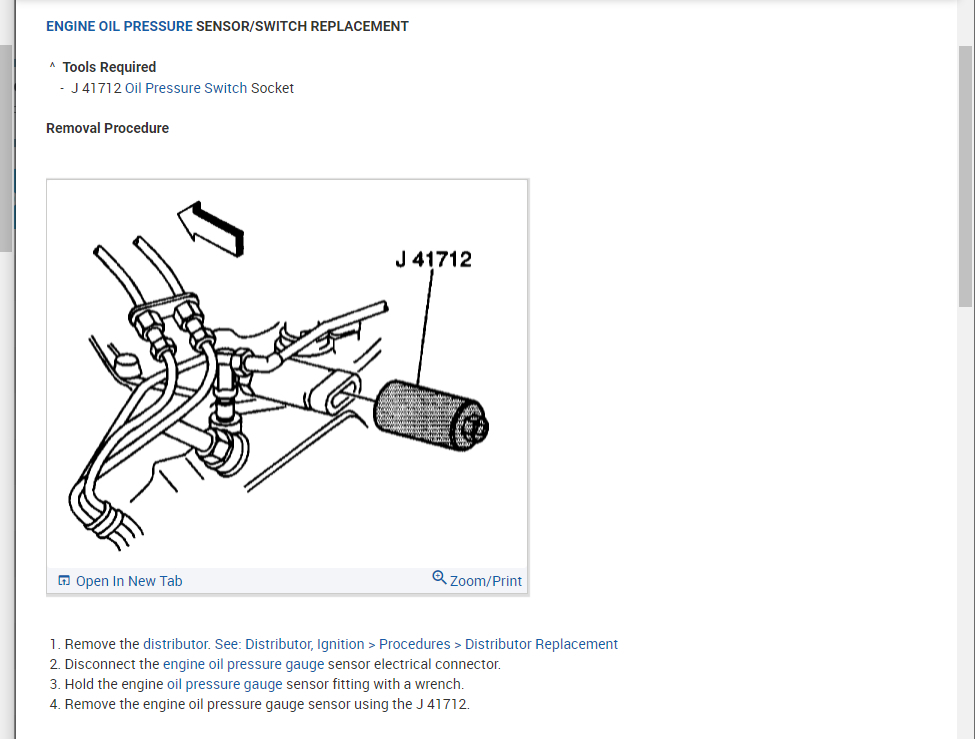 ENGINE OIL PRESSURE SENSOR/SWITCH REPLACEMENT

^ Tools Required
- J 41712 Oil Pressure Switch Socket

Removal Procedure

J 41712

Open In New Tab
Zoom/Print

1. Remove the distributor. See: Distributor, Ignition > Procedures > Distributor Replacement
2. Disconnect the engine oil pressure gauge sensor electrical connector.
3. Hold the engine oil pressure gauge sensor fitting with a wrench.
4. Remove the engine oil pressure gauge sensor using the J 41712.