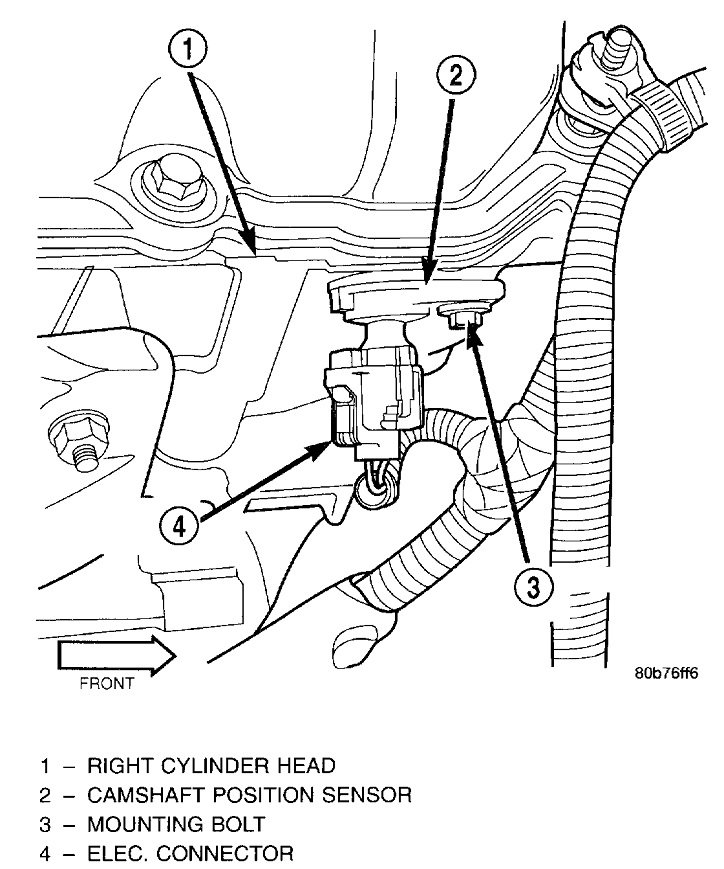 1
2
4
3
FRONT
80b76ff6

1 – RIGHT CYLINDER HEAD
2 – CAMSHAFT POSITION SENSOR
3 – MOUNTING BOLT
4 – ELEC. CONNECTOR