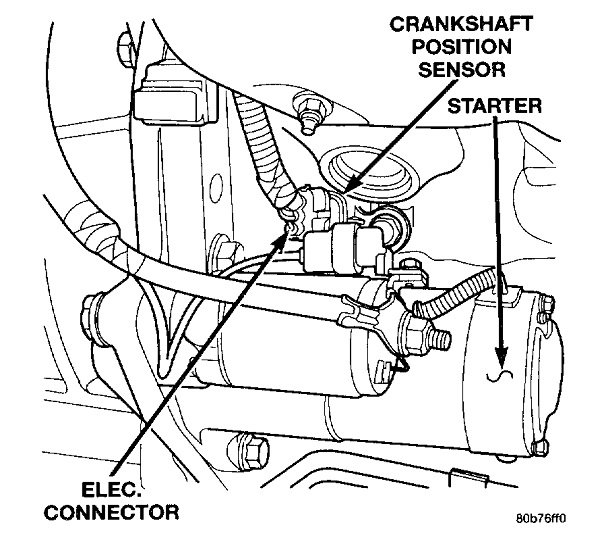 CRANKSHAFT POSITION SENSOR

STARTER

ELEC. CONNECTOR

80b76ff0