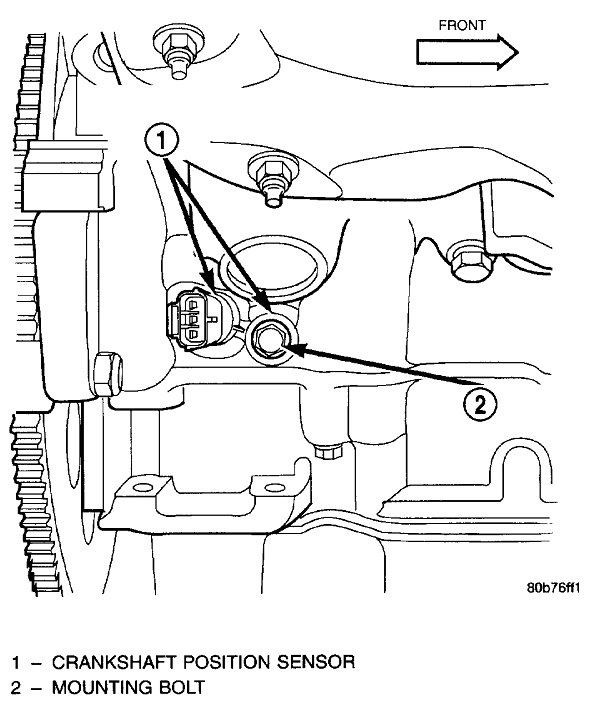 FRONT

1

2

80b76ff1

1 – CRANKSHAFT POSITION SENSOR
2 – MOUNTING BOLT