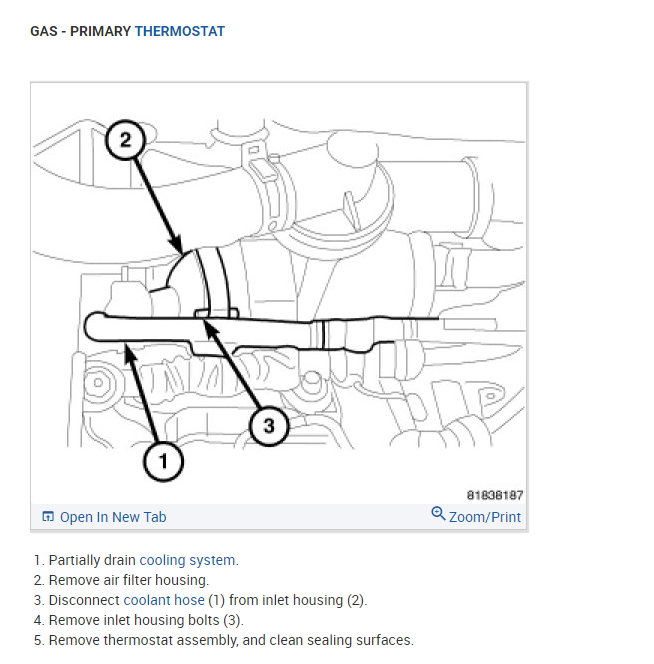 GAS - PRIMARY THERMOSTAT

2

3

1

81838187

Open In New Tab

Zoom/Print

1. Partially drain cooling system.
2. Remove air filter housing.
3. Disconnect coolant hose (1) from inlet housing (2).
4. Remove inlet housing bolts (3).
5. Remove thermostat assembly, and clean sealing surfaces.