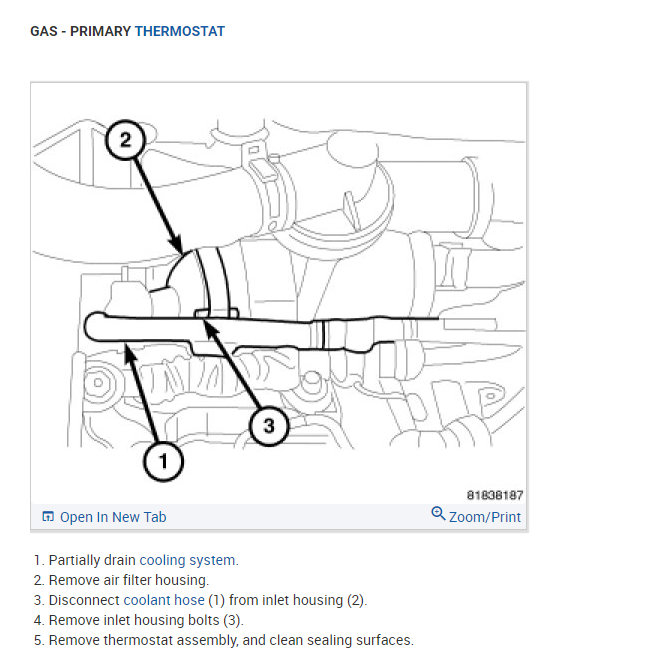 GAS - PRIMARY THERMOSTAT

2

3

1

81838187

Open In New Tab

Zoom/Print

1. Partially drain cooling system.
2. Remove air filter housing.
3. Disconnect coolant hose (1) from inlet housing (2).
4. Remove inlet housing bolts (3).
5. Remove thermostat assembly, and clean sealing surfaces.