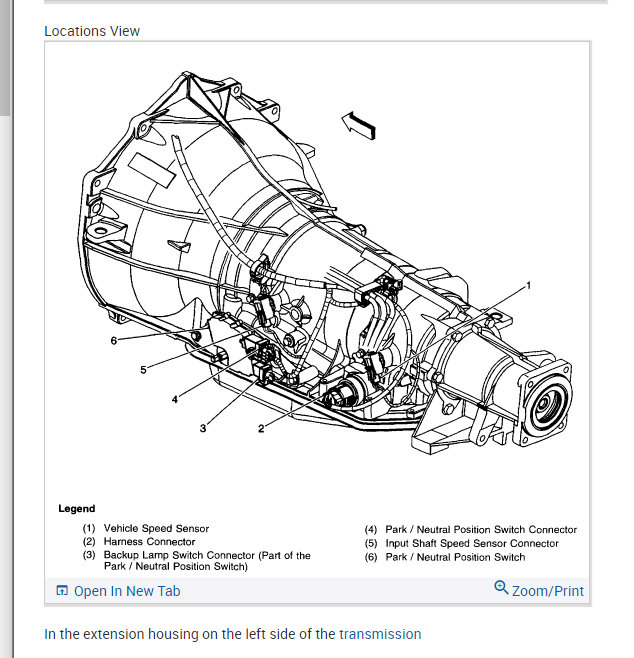 Locations View

1

6

5

4

3

2

Legend

(1) Vehicle Speed Sensor
(2) Harness Connector
(3) Backup Lamp Switch Connector (Part of the Park / Neutral Position Switch)

(4) Park / Neutral Position Switch Connector
(5) Input Shaft Speed Sensor Connector
(6) Park / Neutral Position Switch

Open In New Tab

Zoom/Print

In the extension housing on the left side of the transmission