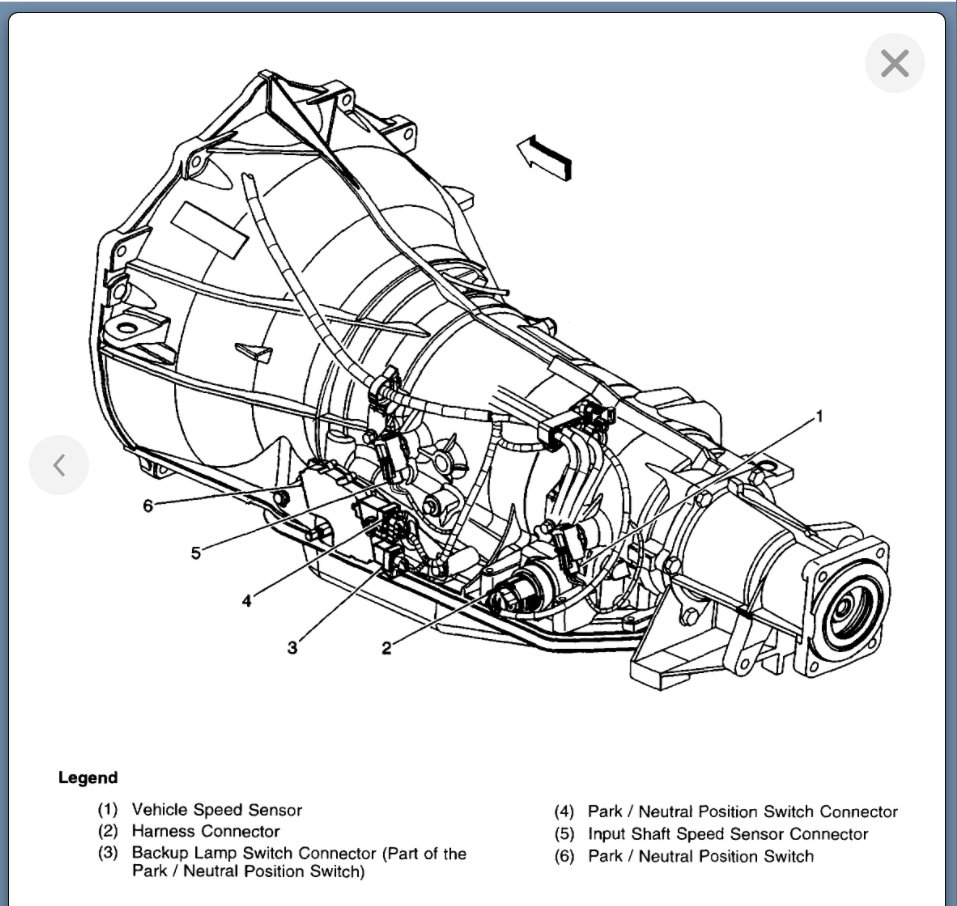 1

6

5

4

3

2

Legend

(1) Vehicle Speed Sensor
(2) Harness Connector
(3) Backup Lamp Switch Connector (Part of the Park / Neutral Position Switch)

(4) Park / Neutral Position Switch Connector
(5) Input Shaft Speed Sensor Connector
(6) Park / Neutral Position Switch