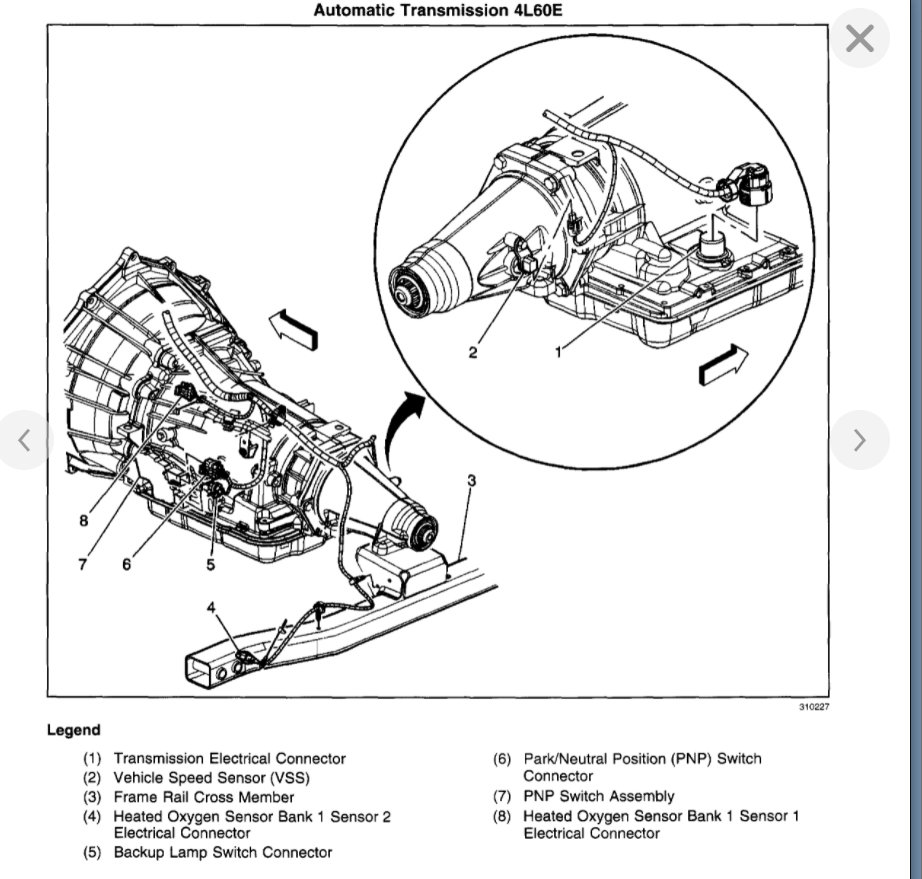 Automatic Transmission 4L60E

2
1
3
8
7
6
5
4

310227

Legend

(1) Transmission Electrical Connector
(2) Vehicle Speed Sensor (VSS)
(3) Frame Rail Cross Member
(4) Heated Oxygen Sensor Bank 1 Sensor 2 Electrical Connector
(5) Backup Lamp Switch Connector

(6) Park/Neutral Position (PNP) Switch Connector
(7) PNP Switch Assembly
(8) Heated Oxygen Sensor Bank 1 Sensor 1 Electrical Connector