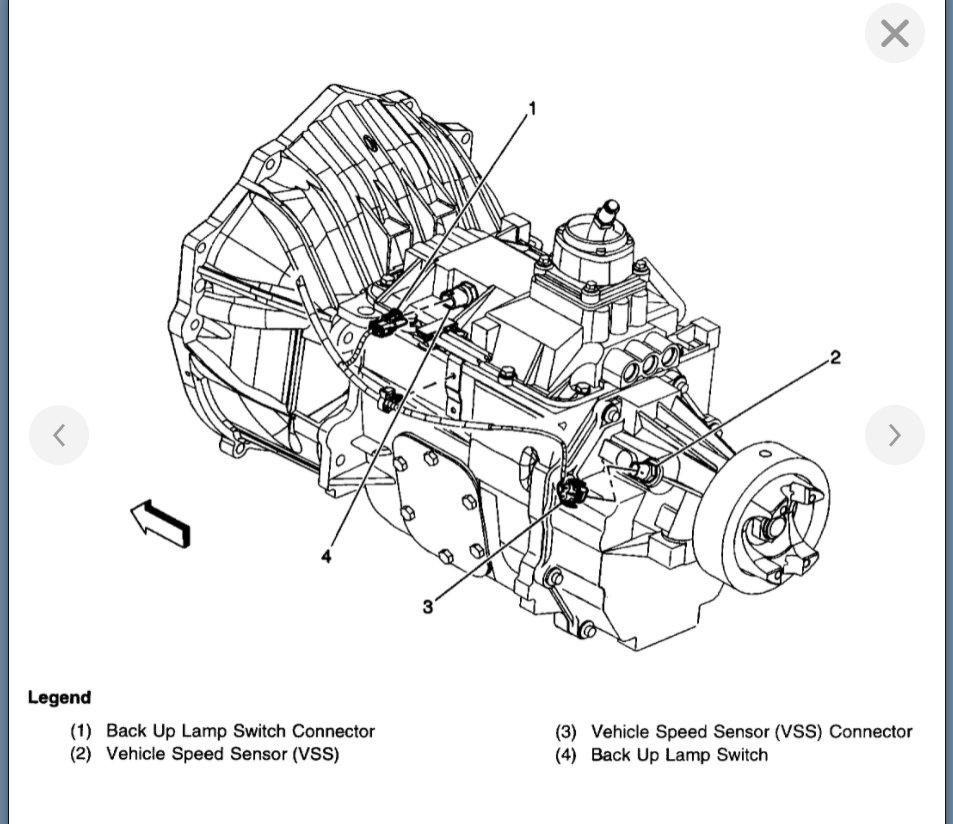 1

2

4

3

Legend

(1) Back Up Lamp Switch Connector
(2) Vehicle Speed Sensor (VSS)
(3) Vehicle Speed Sensor (VSS) Connector
(4) Back Up Lamp Switch