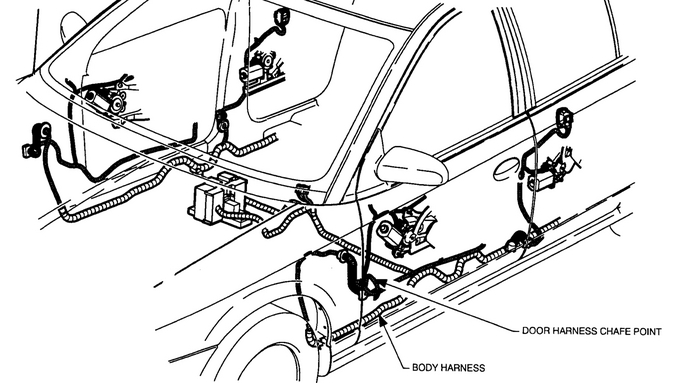 DOOR HARNESS CHAFE POINT

BODY HARNESS