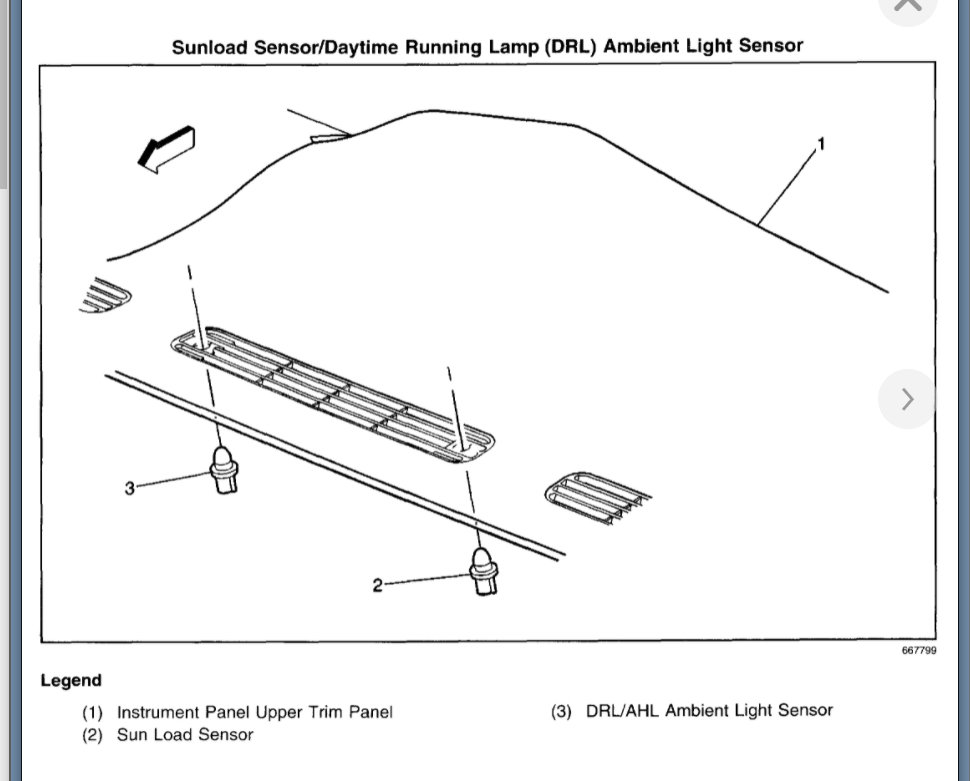 Sunload Sensor/Daytime Running Lamp (DRL) Ambient Light Sensor

1

3

2

667799

Legend

(1) Instrument Panel Upper Trim Panel
(2) Sun Load Sensor

(3) DRL/AHL Ambient Light Sensor