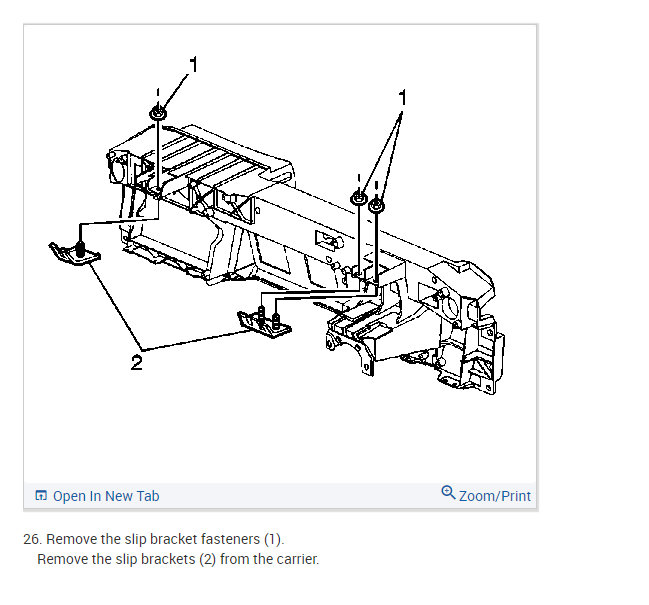 1

1

2

Open In New Tab

Zoom/Print

26. Remove the slip bracket fasteners (1).
Remove the slip brackets (2) from the carrier.