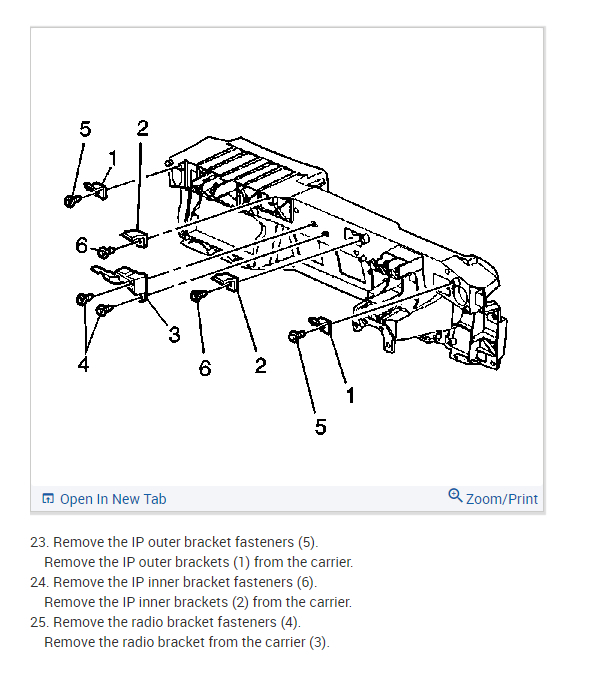 5
2
1
6
3
4
6
2
1
5

Open In New Tab
Zoom/Print

23. Remove the IP outer bracket fasteners (5).
Remove the IP outer brackets (1) from the carrier.
24. Remove the IP inner bracket fasteners (6).
Remove the IP inner brackets (2) from the carrier.
25. Remove the radio bracket fasteners (4).
Remove the radio bracket from the carrier (3).