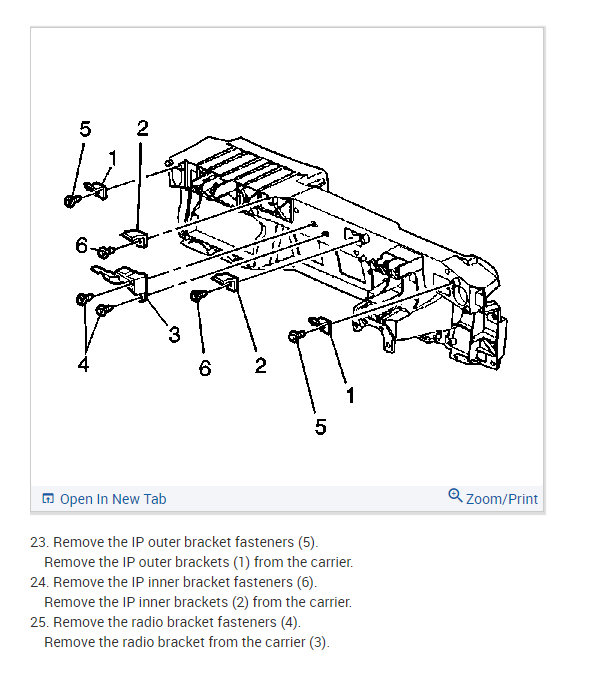 5
2
1
6
3
4
6
2
1
5

Open In New Tab

Zoom/Print

23. Remove the IP outer bracket fasteners (5).
Remove the IP outer brackets (1) from the carrier.
24. Remove the IP inner bracket fasteners (6).
Remove the IP inner brackets (2) from the carrier.
25. Remove the radio bracket fasteners (4).
Remove the radio bracket from the carrier (3).