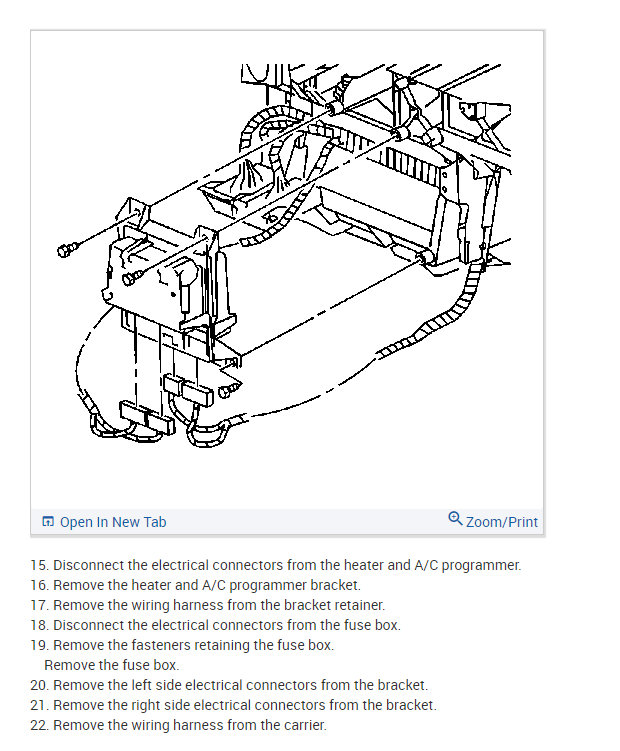 Open In New Tab

Zoom/Print

15. Disconnect the electrical connectors from the heater and A/C programmer.
16. Remove the heater and A/C programmer bracket.
17. Remove the wiring harness from the bracket retainer.
18. Disconnect the electrical connectors from the fuse box.
19. Remove the fasteners retaining the fuse box.
Remove the fuse box.
20. Remove the left side electrical connectors from the bracket.
21. Remove the right side electrical connectors from the bracket.
22. Remove the wiring harness from the carrier.