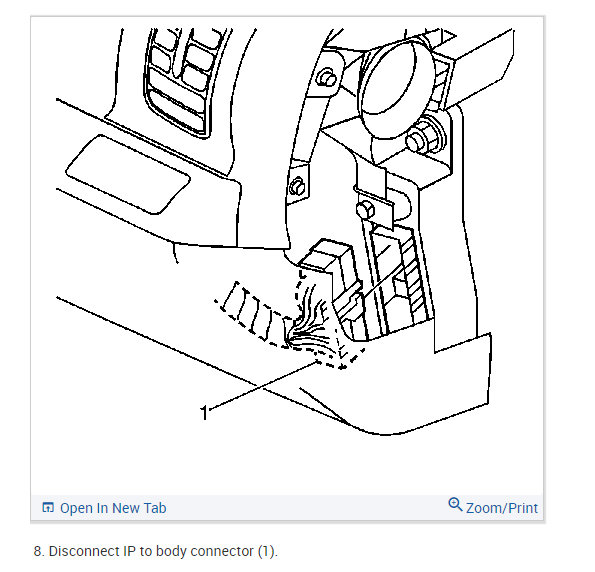 1

Open In New Tab

Zoom/Print

8. Disconnect IP to body connector (1).