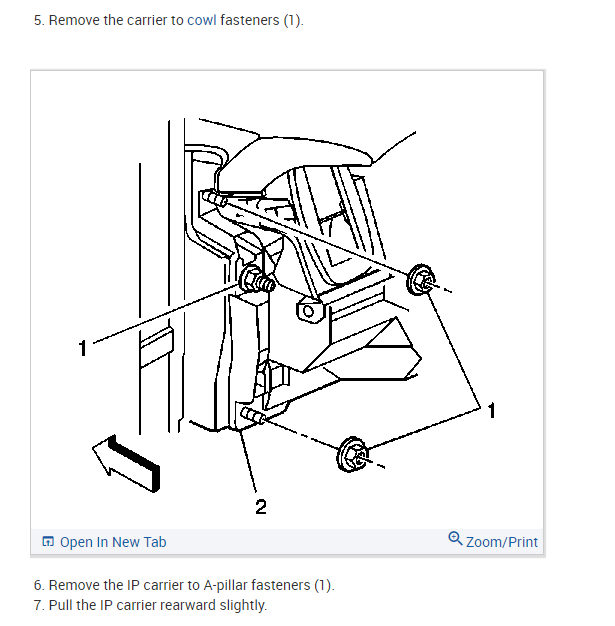 5. Remove the carrier to cowl fasteners (1).

1

1

2

Open In New Tab

Zoom/Print

6. Remove the IP carrier to A-pillar fasteners (1).
7. Pull the IP carrier rearward slightly.